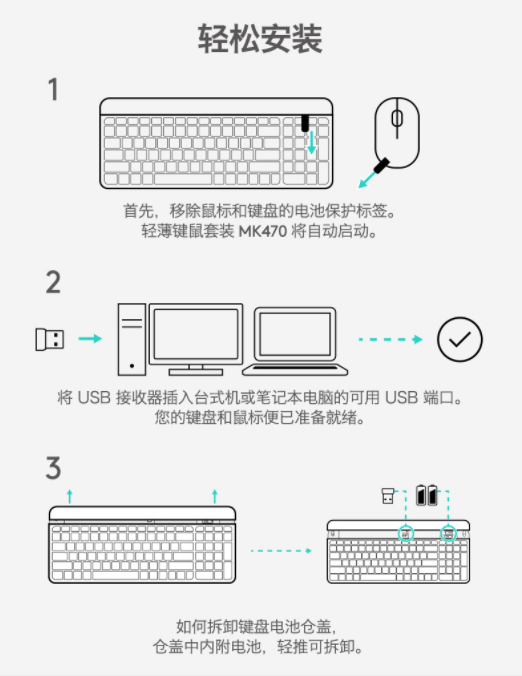 轻松安装

1

首先，移除鼠标和键盘的电池保护标签。
轻薄键鼠套装 MK470 将自动启动。

2

将 USB 接收器插入台式机或笔记本电脑的可用 USB 端口。
您的键盘和鼠标便已准备就绪。

3

如何拆卸键盘电池仓盖，
仓盖中内附电池，轻推可拆卸。